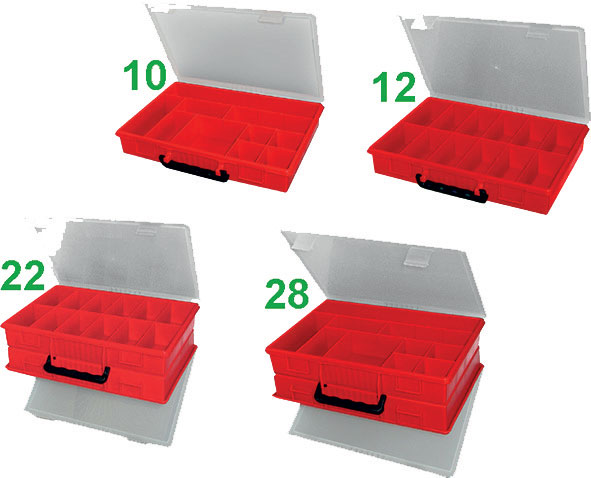 10

12

22

28